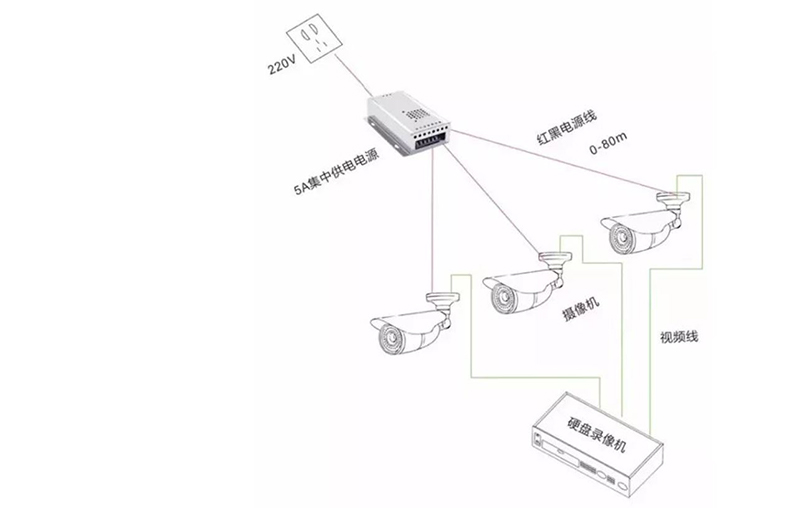 220V

5A集中供电电源

红黑电源线

0-80m

摄像机

视频线

硬盘录像机